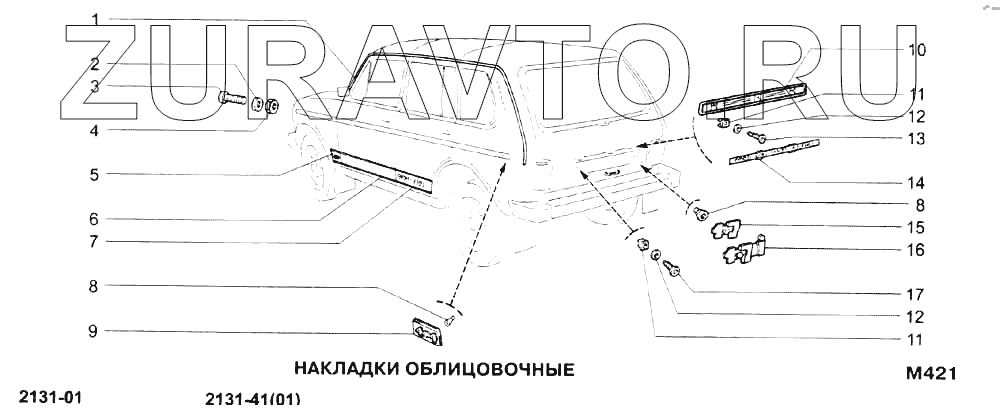 ZURAVTO.RU

1
2
3
4
5
6
7
8
9
10
11
12
13
14
8
15
16
17
12
11

НАКЛАДКИ ОБЛИЦОВОЧНЫЕ

M421

2131-01

2131-41(01)